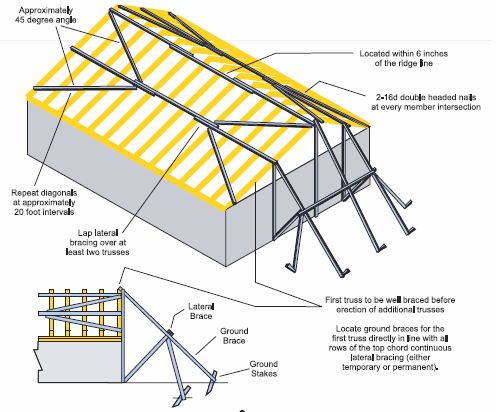 Approximately 45 degree angle

Located within 6 inches of the ridge line

2-16d double headed nails at every member intersection

Repeat diagonals at approximately 20 foot intervals

Lap lateral bracing over at least two trusses

First truss to be well braced before erection of additional trusses

Locate ground braces for the first truss directly in line with all rows of the top chord continuous lateral bracing (either temporary or permanent).

Lateral Brace

Ground Brace

Ground Stakes