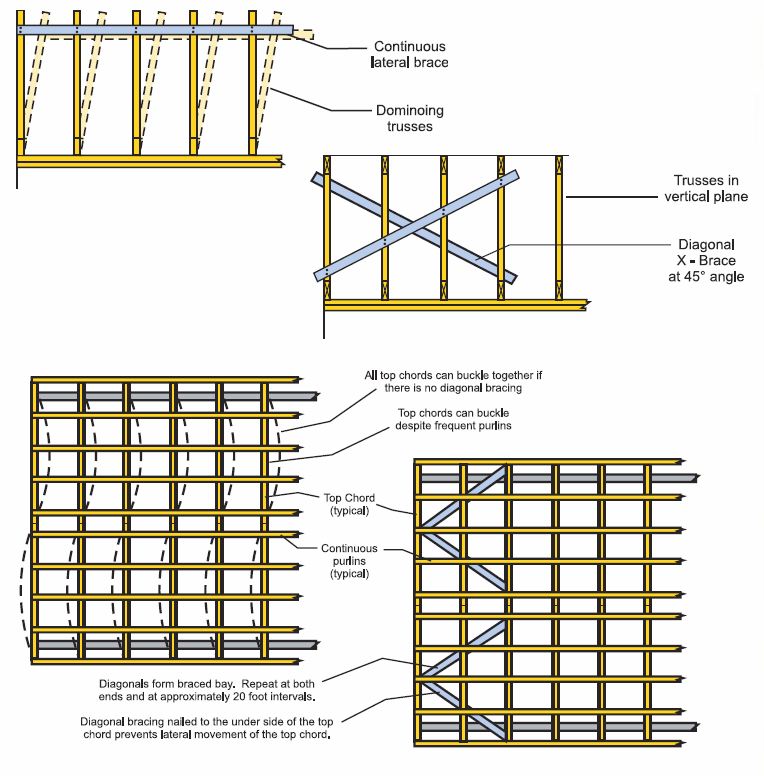 Continuous lateral brace

Dominoing trusses

Trusses in vertical plane

Diagonal X - Brace at 45° angle

All top chords can buckle together if there is no diagonal bracing

Top chords can buckle despite frequent purlins

Top Chord (typical)

Continuous purlins (typical)

Diagonals form braced bay. Repeat at both ends and at approximately 20 foot intervals.

Diagonal bracing nailed to the under side of the top chord prevents lateral movement of the top chord.